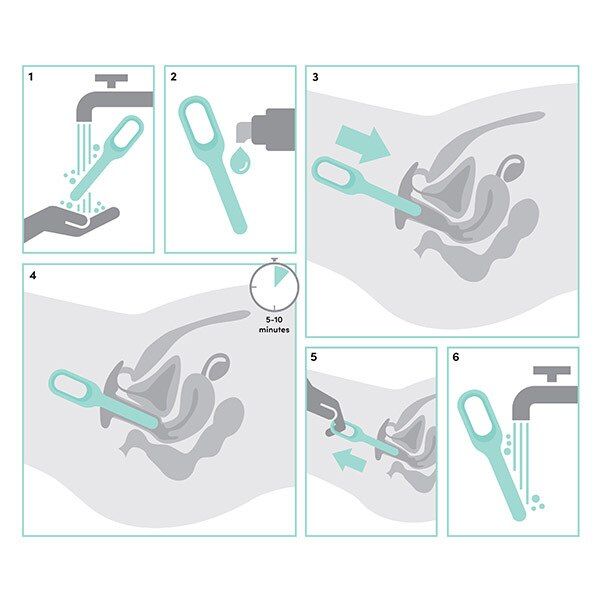 1

2

3

4

5-10 minutes

5

6