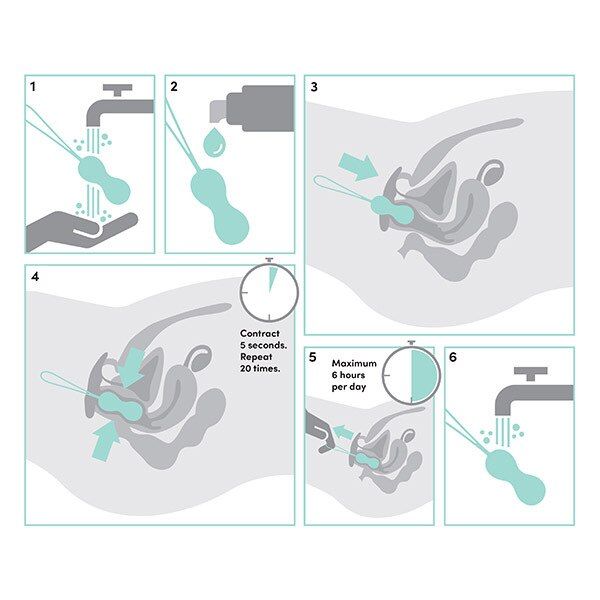 1

2

3

4

Contract 5 seconds. Repeat 20 times.

5

Maximum 6 hours per day

6