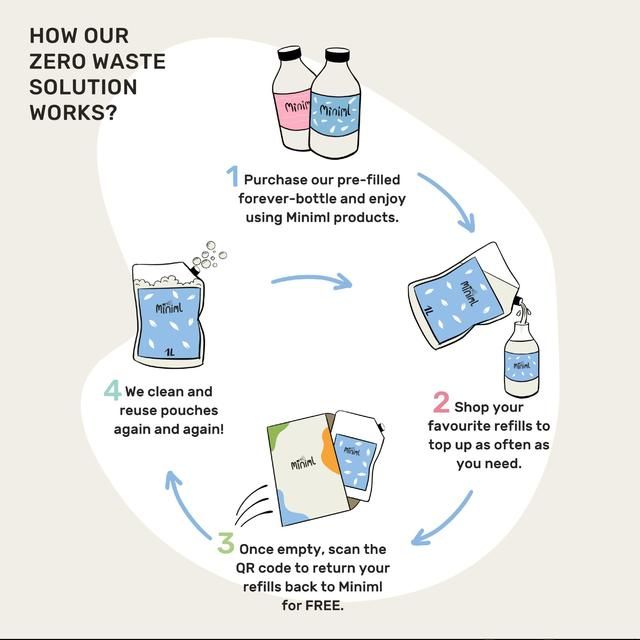 HOW OUR ZERO WASTE SOLUTION WORKS?

Minim Miniml

1 Purchase our pre-filled forever-bottle and enjoy using Miniml products.

Miniml 1L

Miniml

2 Shop your favourite refills to top up as often as you need.

Miniml

Miniml

3 Once empty, scan the QR code to return your refills back to Miniml for FREE.

Miniml 1L

4 We clean and reuse pouches again and again!