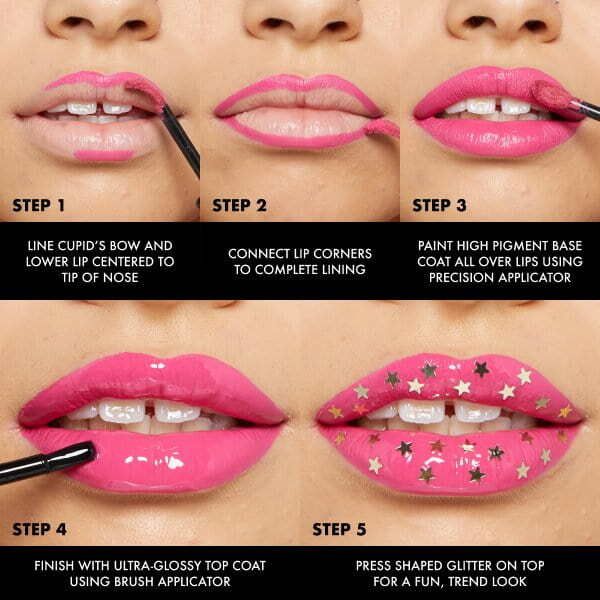 STEP 1

LINE CUPID'S BOW AND LOWER LIP CENTERED TO TIP OF NOSE

STEP 2

CONNECT LIP CORNERS TO COMPLETE LINING

STEP 3

PAINT HIGH PIGMENT BASE COAT ALL OVER LIPS USING PRECISION APPLICATOR

STEP 4

FINISH WITH ULTRA-GLOSSY TOP COAT USING BRUSH APPLICATOR

STEP 5

PRESS SHAPED GLITTER ON TOP FOR A FUN, TREND LOOK