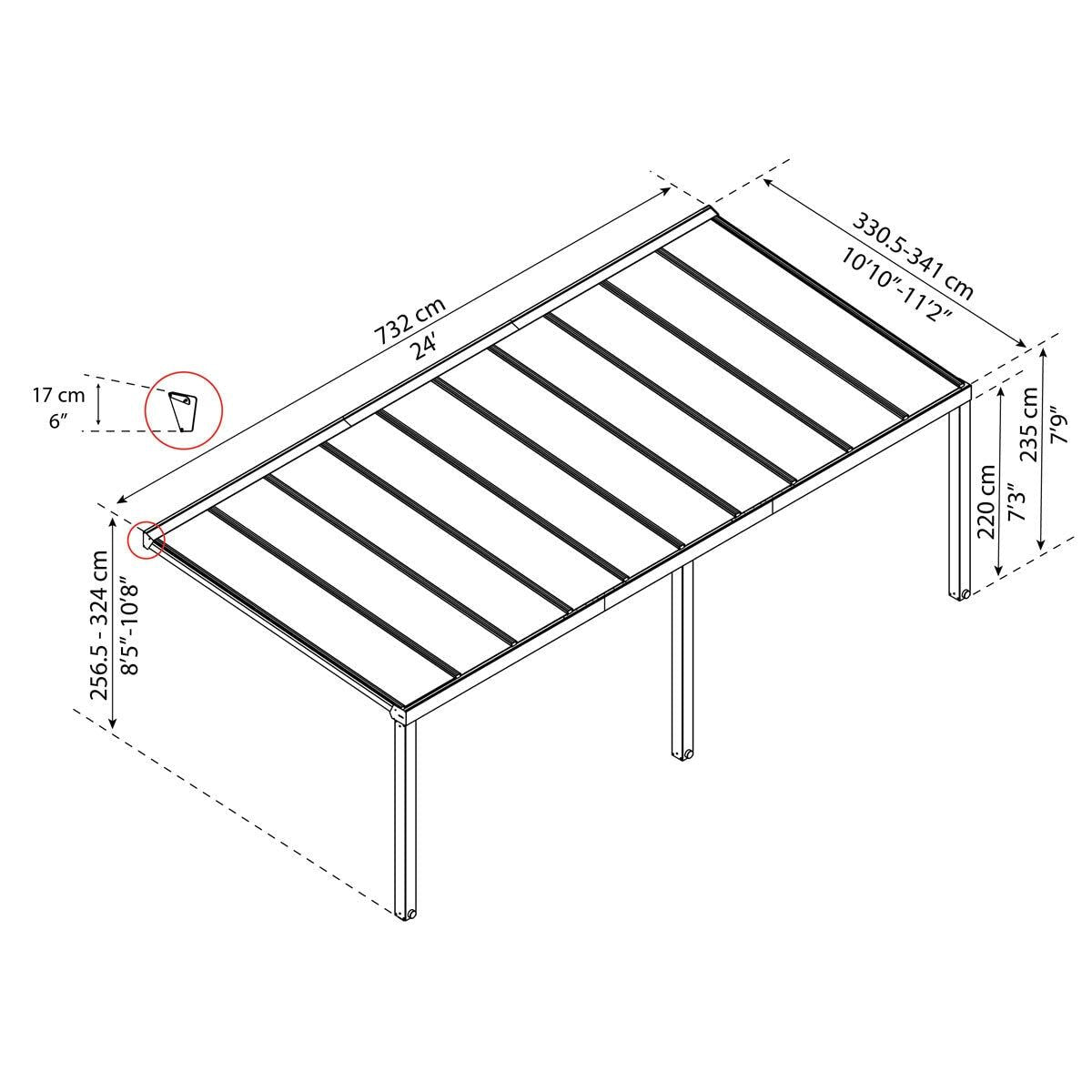 732 cm
24′

330.5-341 cm
10′10″-11′2″

17 cm
6″

256.5 - 324 cm
8′5″-10′8″

220 cm
7′3″

235 cm
7′9″