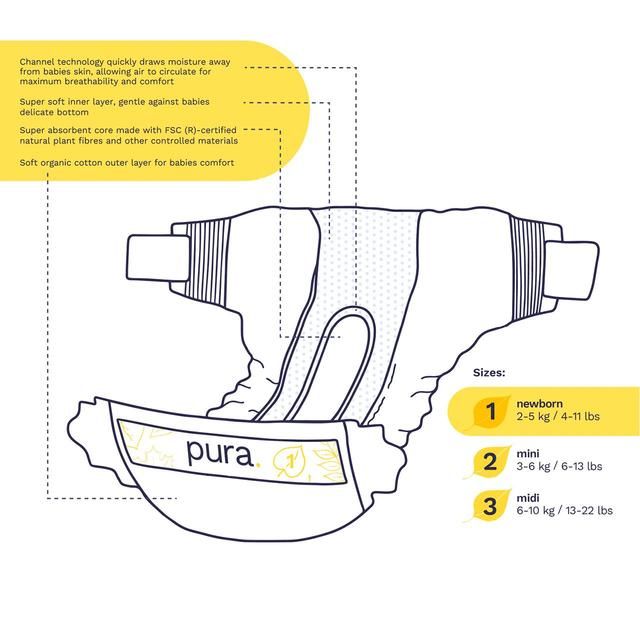 Channel technology quickly draws moisture away from babies skin, allowing air to circulate for maximum breathability and comfort

Super soft inner layer, gentle against babies delicate bottom

Super absorbent core made with FSC (R)-certified natural plant fibres and other controlled materials

Soft organic cotton outer layer for babies comfort

pura. 1

Sizes:

1 newborn
2-5 kg / 4-11 lbs

2 mini
3-6 kg / 6-13 lbs

3 midi
6-10 kg / 13-22 lbs