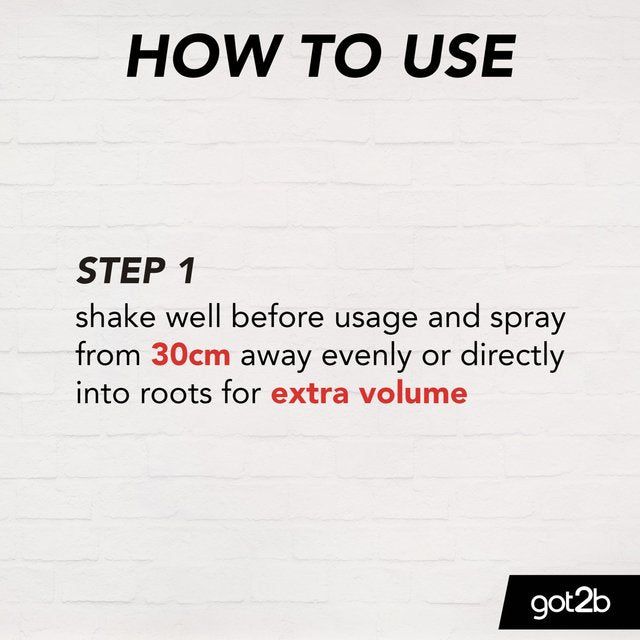 HOW TO USE

STEP 1
shake well before usage and spray from 30cm away evenly or directly into roots for extra volume

got2b