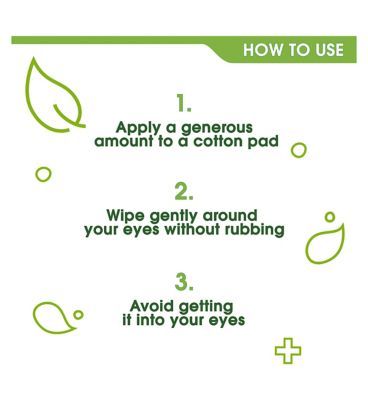 HOW TO USE

1.

Apply a generous amount to a cotton pad

2.

Wipe gently around your eyes without rubbing

3.

Avoid getting it into your eyes