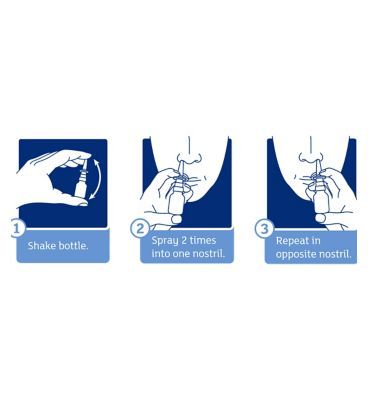 1
Shake bottle.

2
Spray 2 times into one nostril.

3
Repeat in opposite nostril.